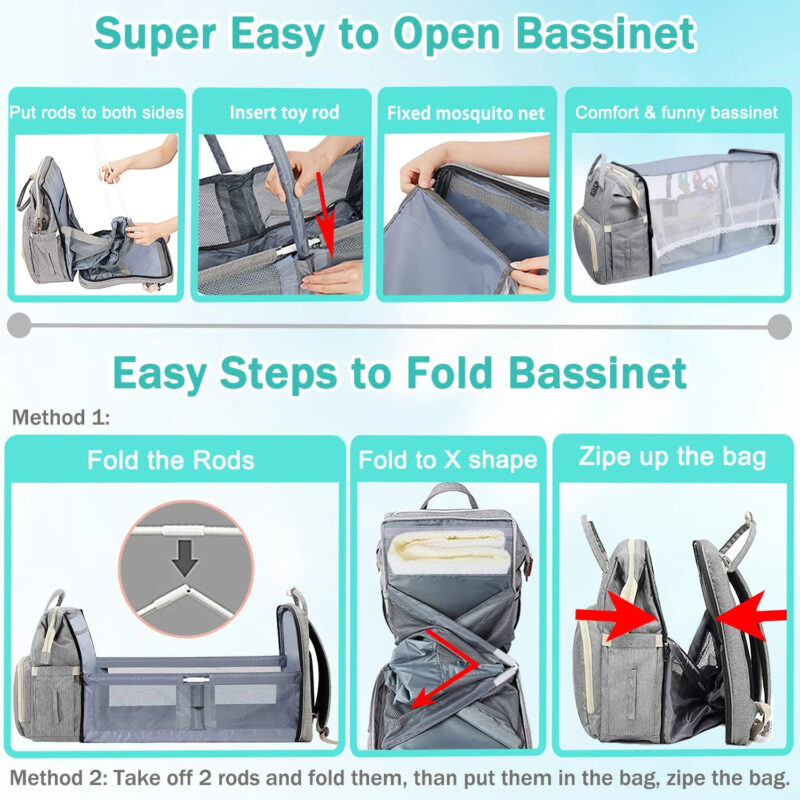 Super Easy to Open Bassinet

Put rods to both sides

Insert toy rod

Fixed mosquito net

Comfort & funny bassinet

Easy Steps to Fold Bassinet

Method 1:

Fold the Rods

Fold to X shape

Zipe up the bag

Method 2: Take off 2 rods and fold them, than put them in the bag, zipe the bag.